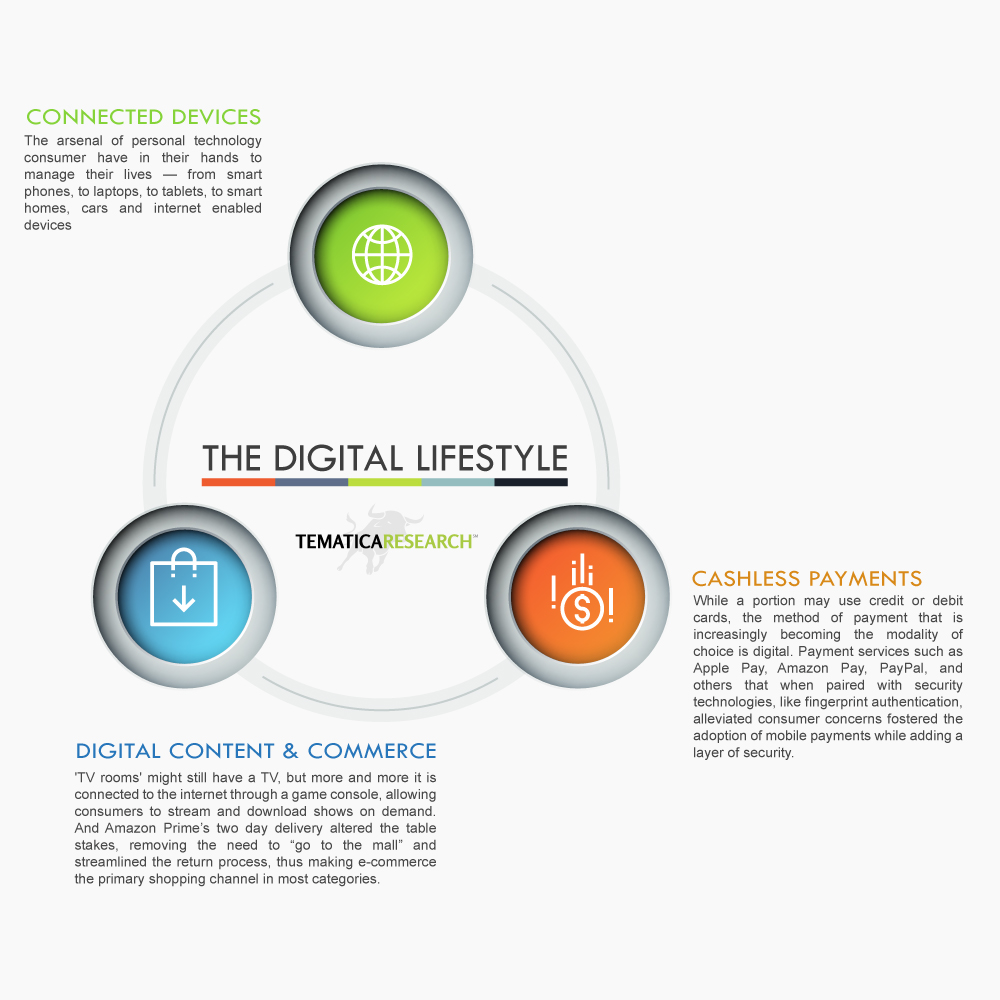 CONNECTED DEVICES
The arsenal of personal technology consumer have in their hands to manage their lives — from smart phones, to laptops, to tablets, to smart homes, cars and internet enabled devices

THE DIGITAL LIFESTYLE

TEMATICARESEARCH™

CASHLESS PAYMENTS
While a portion may use credit or debit cards, the method of payment that is increasingly becoming the modality of choice is digital. Payment services such as Apple Pay, Amazon Pay, PayPal, and others that when paired with security technologies, like fingerprint authentication, alleviated consumer concerns fostered the adoption of mobile payments while adding a layer of security.

DIGITAL CONTENT & COMMERCE
'TV rooms' might still have a TV, but more and more it is connected to the internet through a game console, allowing consumers to stream and download shows on demand. And Amazon Prime's two day delivery altered the table stakes, removing the need to "go to the mall" and streamlined the return process, thus making e-commerce the primary shopping channel in most categories.